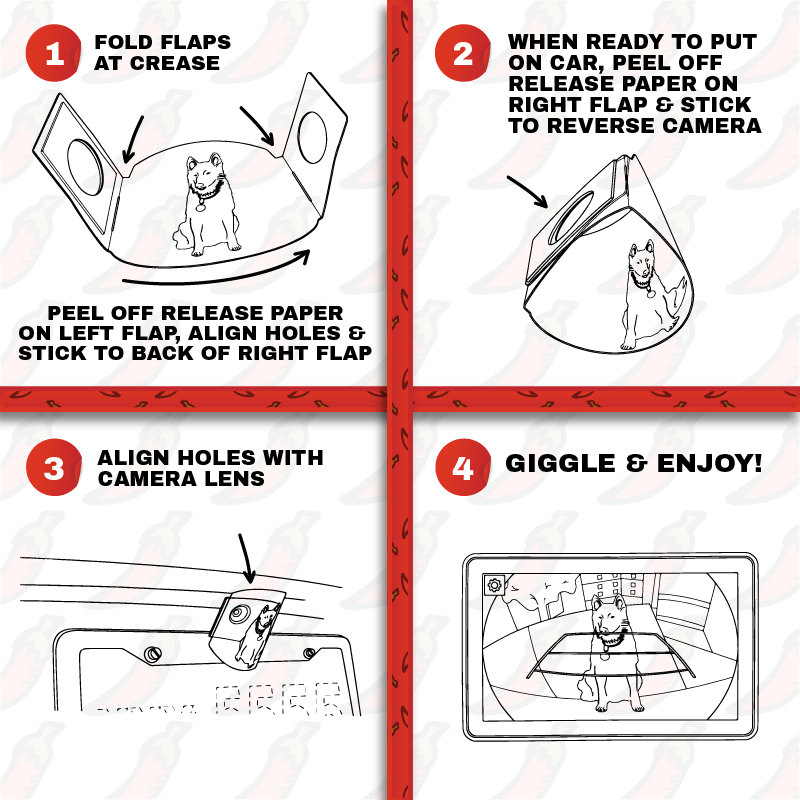 1 FOLD FLAPS AT CREASE

PEEL OFF RELEASE PAPER ON LEFT FLAP, ALIGN HOLES & STICK TO BACK OF RIGHT FLAP

2 WHEN READY TO PUT ON CAR, PEEL OFF RELEASE PAPER ON RIGHT FLAP & STICK TO REVERSE CAMERA

3 ALIGN HOLES WITH CAMERA LENS

4 GIGGLE & ENJOY!